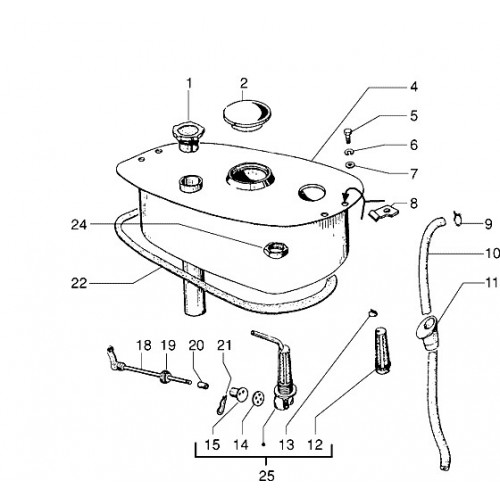 1
2
4
5
6
7
8
9
10
11
24
22
18
19
20
21
15
14
13
12
25